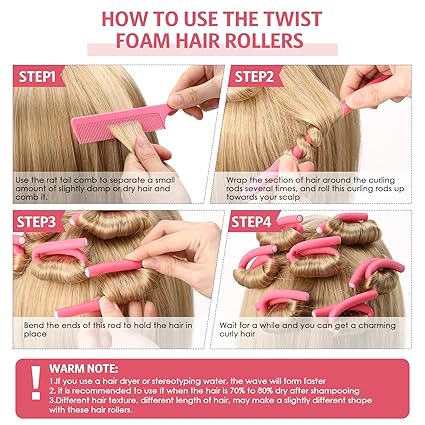 HOW TO USE THE TWIST FOAM HAIR ROLLERS

STEP1
Use the rat tail comb to separate a small amount of slightly damp or dry hair and comb it.

STEP2
Wrap the section of hair around the curling rods several times, and roll this curling rods up towards your scalp

STEP3
Bend the ends of this rod to hold the hair in place

STEP4
Wait for a while and you can get a charming curly hair

!
WARM NOTE:
1.If you use a hair dryer or stereotyping water, the wave will form faster
2. it is recommended to use it when the hair is 70% to 80% dry after shampooing
3.Different hair texture, different length of hair, may make a slightly different shape with these hair rollers.